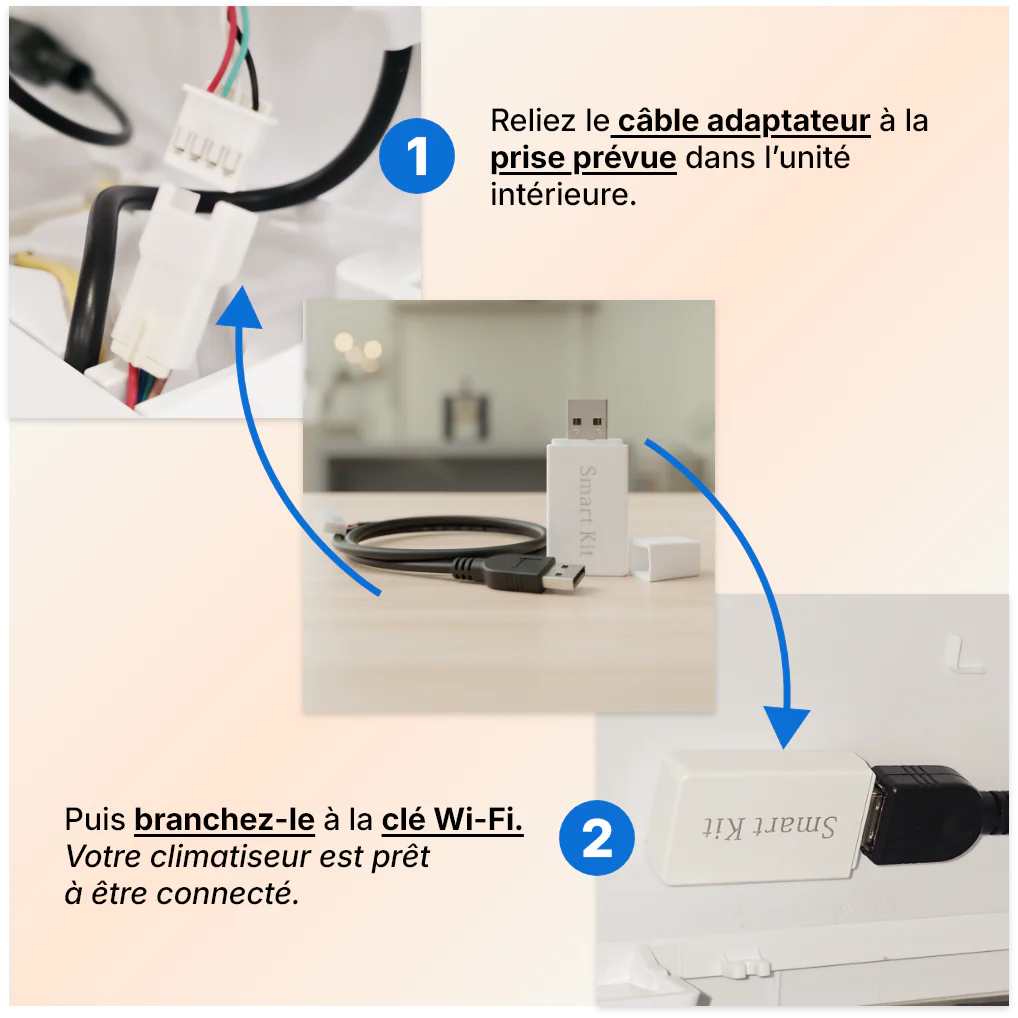 1

Reliez le câble adaptateur à la prise prévue dans l'unité intérieure.

Smart Kit

Puis branchez-le à la clé Wi-Fi. Votre climatiseur est prêt à être connecté.

2

Smart Kit